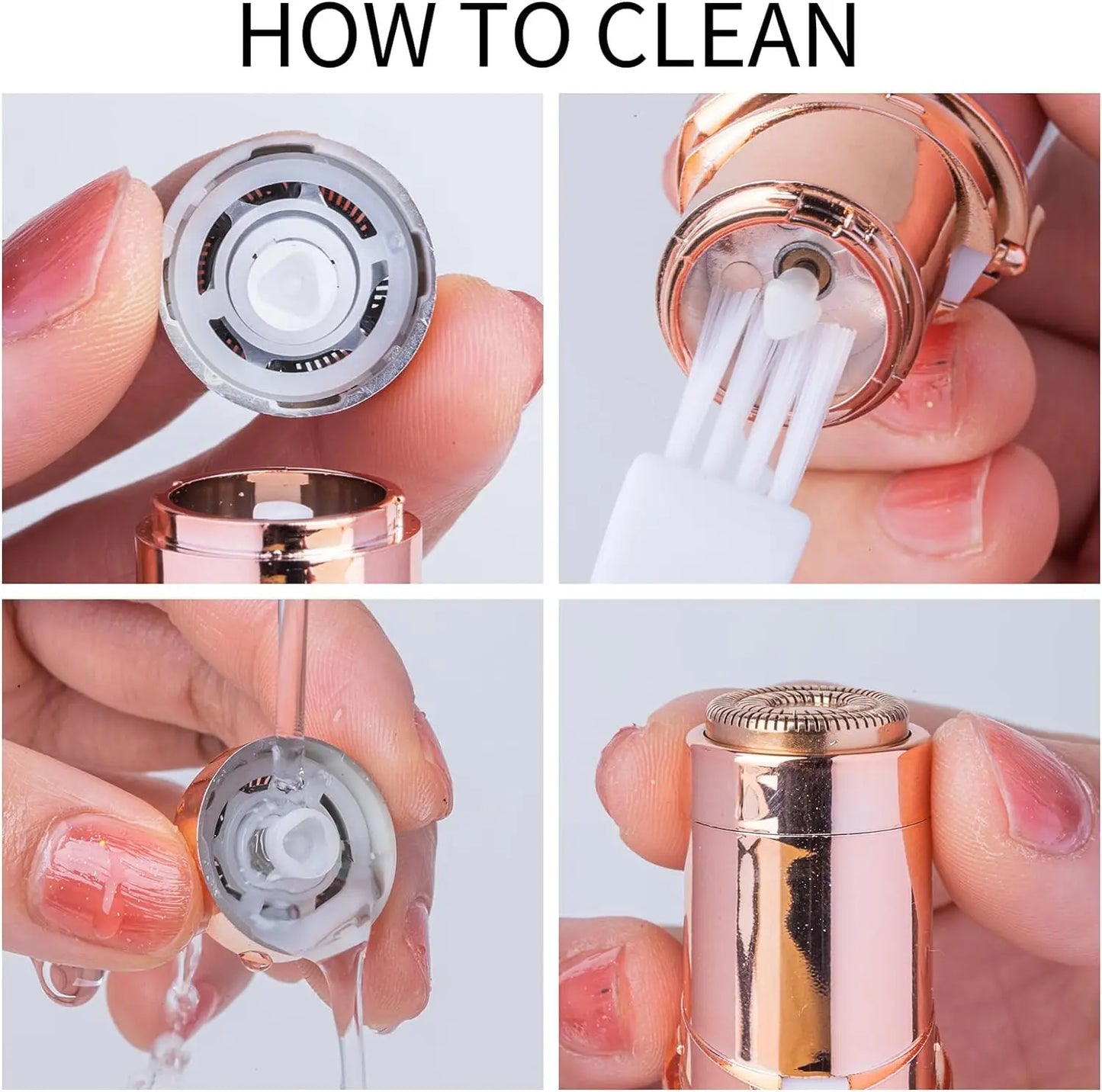 HOW TO CLEAN