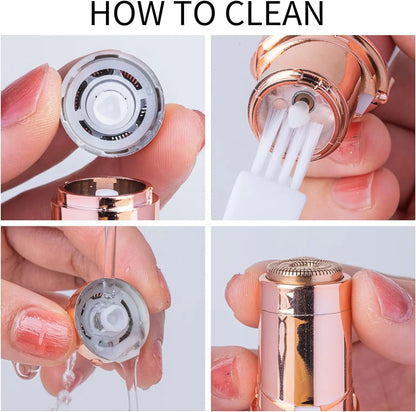 HOW TO CLEAN